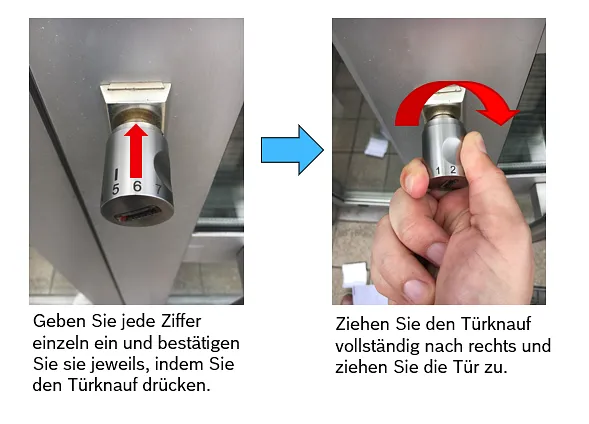 5 6 7

Geben Sie jede Ziffer einzeln ein und bestätigen Sie sie jeweils, indem Sie den Türknauf drücken.

1 2

Ziehen Sie den Türknauf vollständig nach rechts und ziehen Sie die Tür zu.